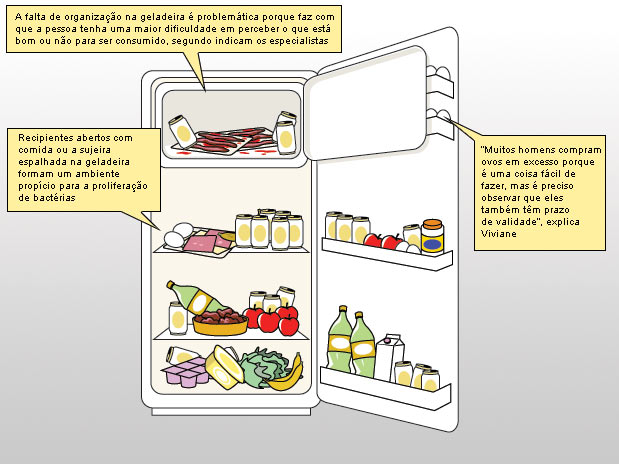 A falta de organização na geladeira é problemática porque faz com que a pessoa tenha uma maior dificuldade em perceber o que está bom ou não para ser consumido, segundo indicam os especialistas

Recipientes abertos com comida ou a sujeira espalhada na geladeira formam um ambiente propício para a proliferação de bactérias

"Muitos homens compram ovos em excesso porque é uma coisa fácil de fazer, mas é preciso observar que eles também têm prazo de validade", explica Viviane