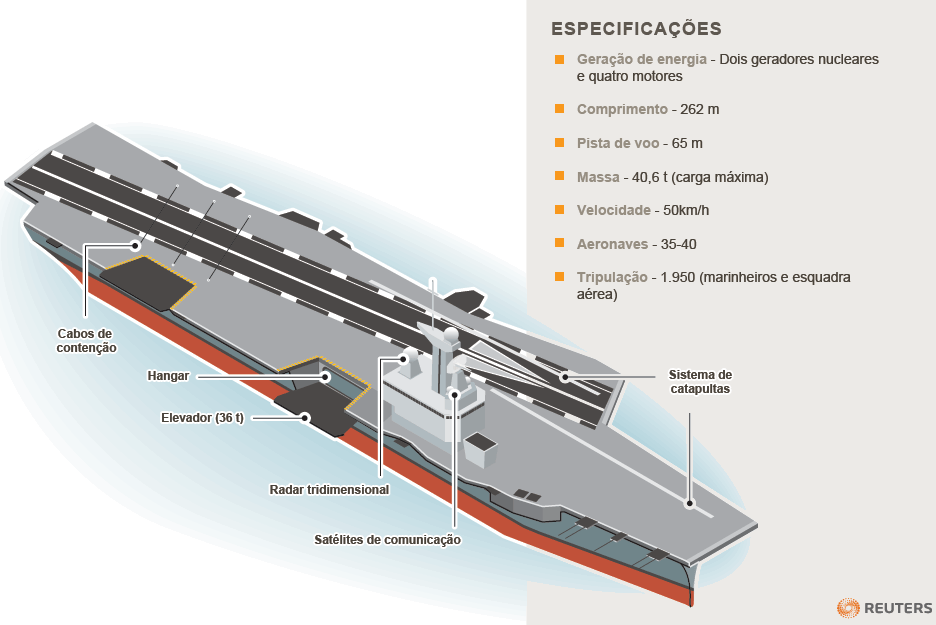 ESPECIFICAÇÕES

Geração de energia - Dois geradores nucleares e quatro motores

Comprimento - 262 m

Pista de voo - 65 m

Massa - 40,6 t (carga máxima)

Velocidade - 50km/h

Aeronaves - 35-40

Tripulação - 1.950 (marinheiros e esquadra aérea)

Cabos de contenção

Hangar

Elevador (36 t)

Radar tridimensional

Satélites de comunicação

Sistema de catapultas

REUTERS