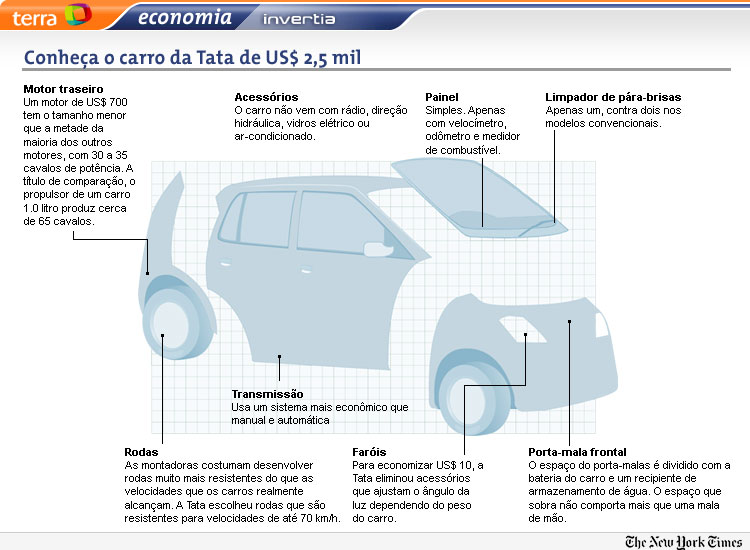 terra economia invertia

Conheça o carro da Tata de US$ 2,5 mil

Motor traseiro
Um motor de US$ 700 tem o tamanho menor que a metade da maioria dos outros motores, com 30 a 35 cavalos de potência. A título de comparação, o propulsor de um carro 1.0 litro produz cerca de 65 cavalos.

Acessórios
O carro não vem com rádio, direção hidráulica, vidros elétrico ou ar-condicionado.

Painel
Simples. Apenas com velocímetro, odômetro e medidor de combustível.

Limpador de pára-brisas
Apenas um, contra dois nos modelos convencionais.

Transmissão
Usa um sistema mais econômico que manual e automática

Rodas
As montadoras costumam desenvolver rodas muito mais resistentes do que as velocidades que os carros realmente alcançam. A Tata escolheu rodas que são resistentes para velocidades de até 70 km/h.

Faróis
Para economizar US$ 10, a Tata eliminou acessórios que ajustam o ângulo da luz dependendo do peso do carro.

Porta-mala frontal
O espaço do porta-malas é dividido com a bateria do carro e um recipiente de armazenamento de água. O espaço que sobra não comporta mais que uma mala de mão.

The New York Times